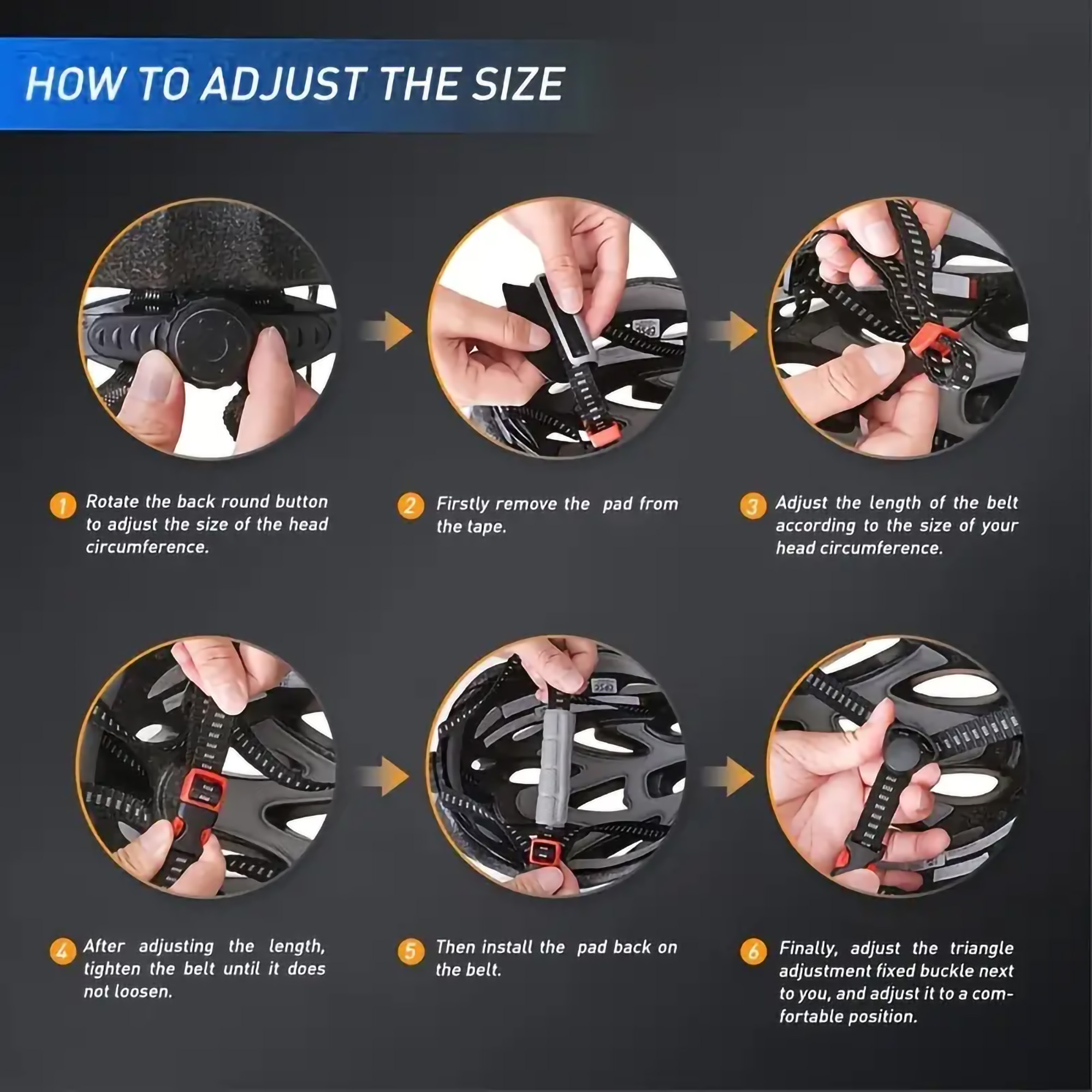 HOW TO ADJUST THE SIZE

1 Rotate the back round button to adjust the size of the head circumference.

2 Firstly remove the pad from the tape.

3 Adjust the length of the belt according to the size of your head circumference.

4 After adjusting the length, tighten the belt until it does not loosen.

5 Then install the pad back on the belt.

6 Finally, adjust the triangle adjustment fixed buckle next to you, and adjust it to a comfortable position.